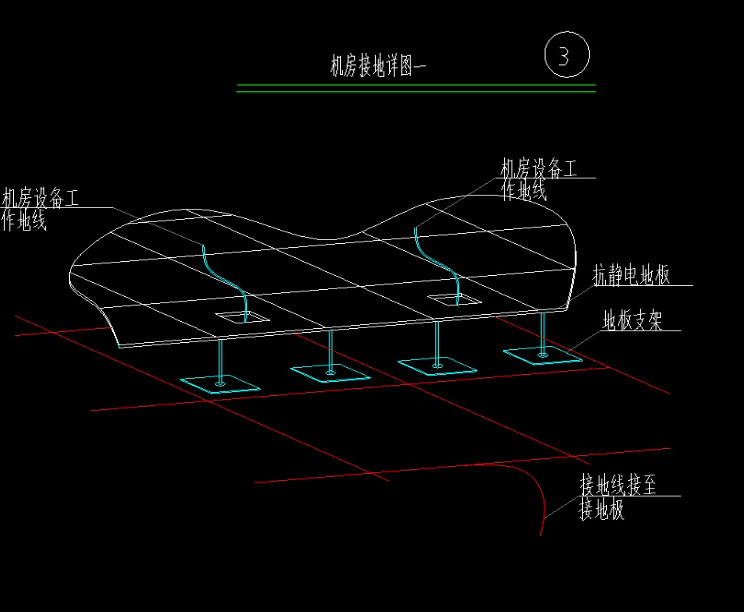 机房接地详图一

3

机房设备工作地线

机房设备工作地线

抗静电地板

地板支架

接地线接至接地极