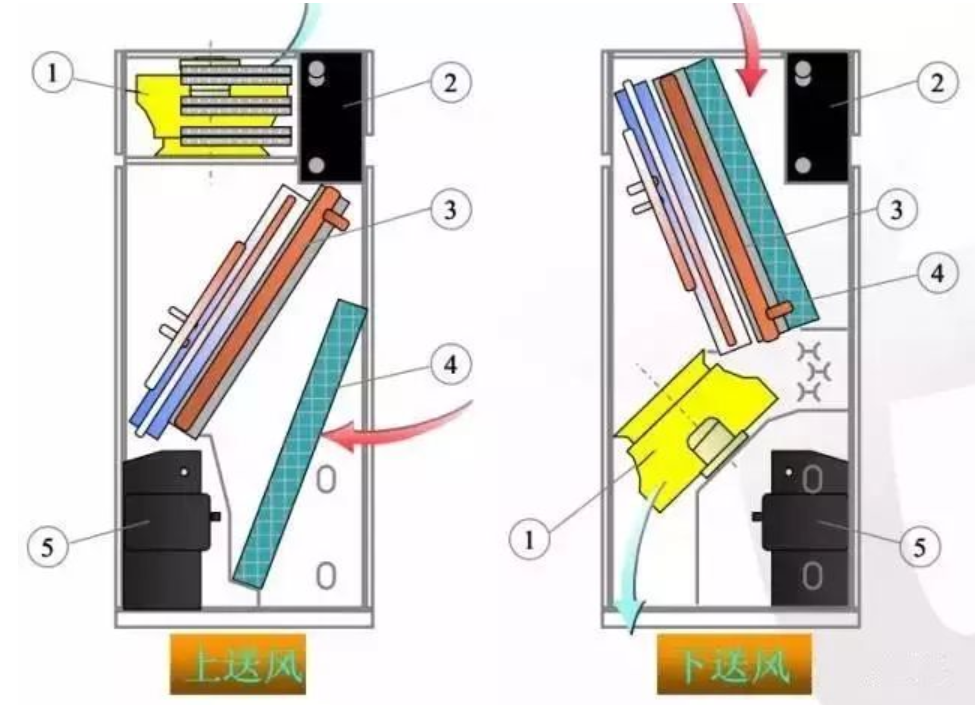 1
2
3
4
5
上送风

2
3
4
1
5
下送风