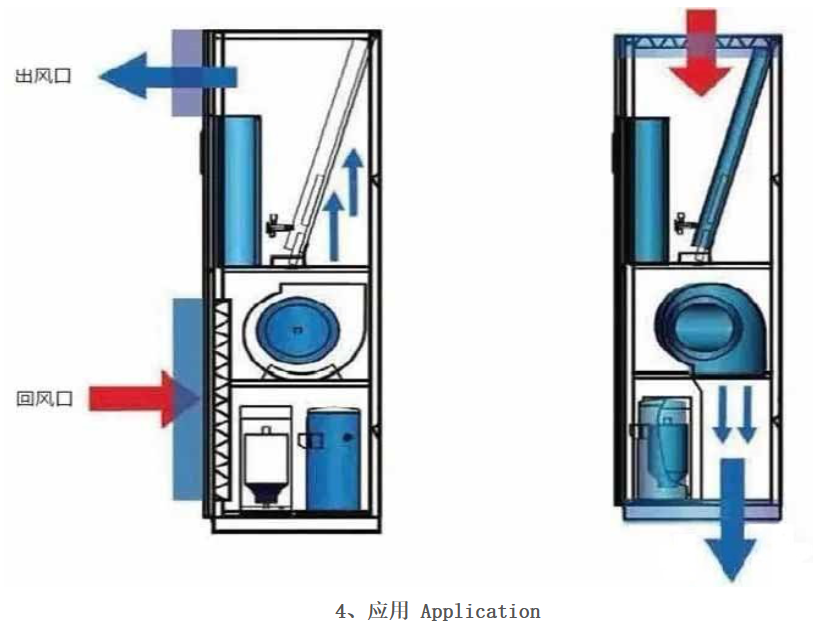 出风口

回风口

4、应用 Application